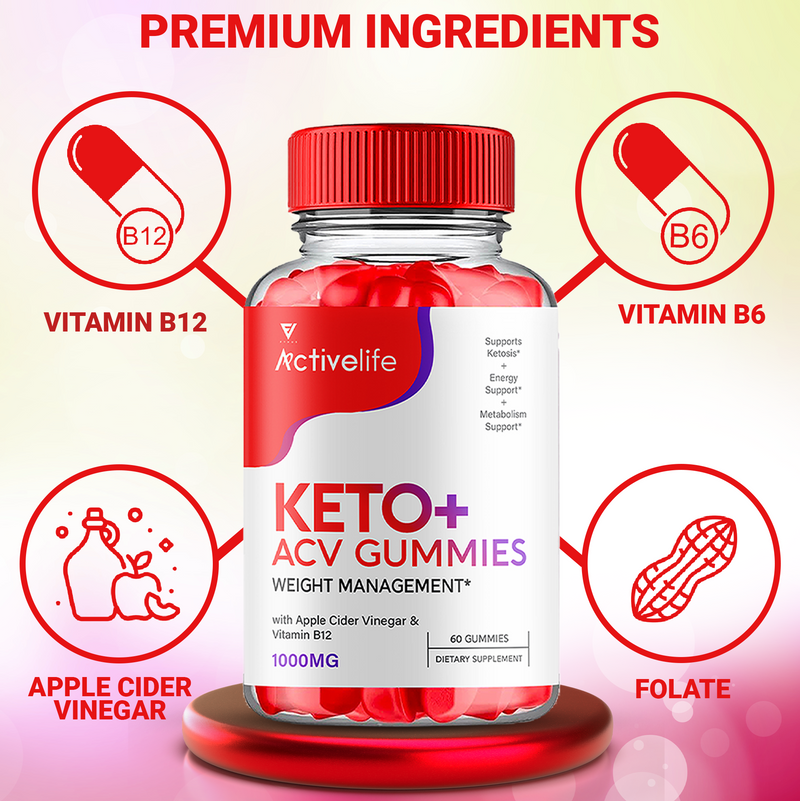 PREMIUM INGREDIENTS

B12

VITAMIN B12

B6

VITAMIN B6

Activelife

Supports Ketosis* + Energy Support* + Metabolism Support*

KETO+ ACV GUMMIES

WEIGHT MANAGEMENT*

with Apple Cider Vinegar & Vitamin B12

1000MG

60 GUMMIES

DIETARY SUPPLEMENT

APPLE CIDER VINEGAR

FOLATE