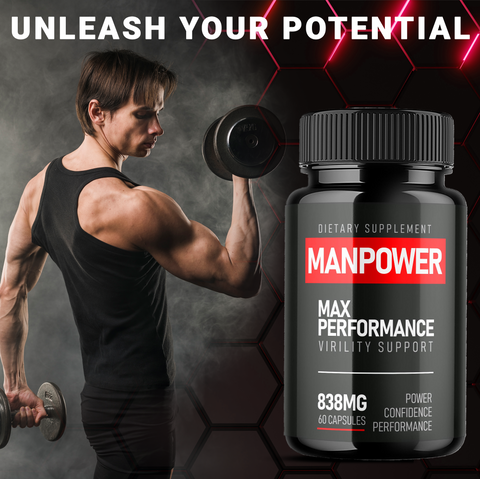 UNLEASH YOUR POTENTIAL

DIETARY SUPPLEMENT

MANPOWER

MAX PERFORMANCE
VIRILITY SUPPORT

838MG
60 CAPSULES

POWER
CONFIDENCE
PERFORMANCE