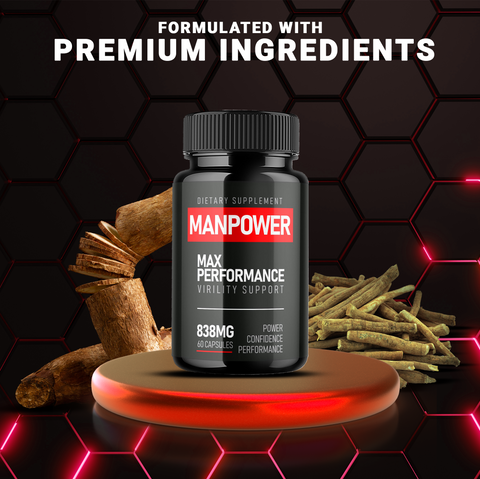 FORMULATED WITH
PREMIUM INGREDIENTS

DIETARY SUPPLEMENT

MANPOWER

MAX PERFORMANCE
VIRILITY SUPPORT

838MG
60 CAPSULES

POWER
CONFIDENCE
PERFORMANCE